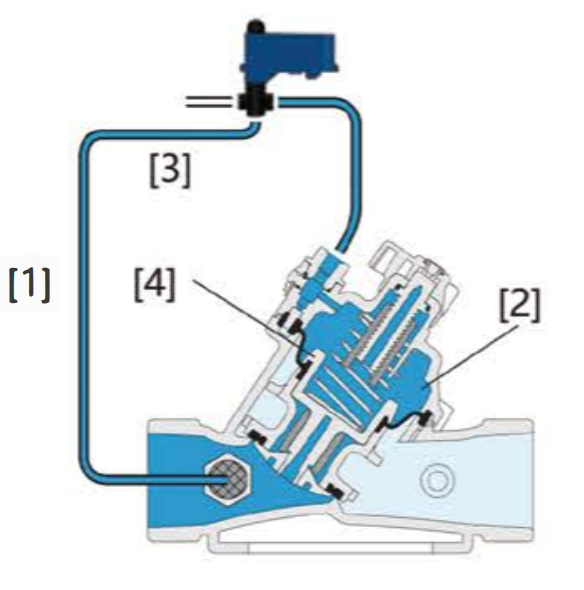 [3]

[1]

[4]

[2]